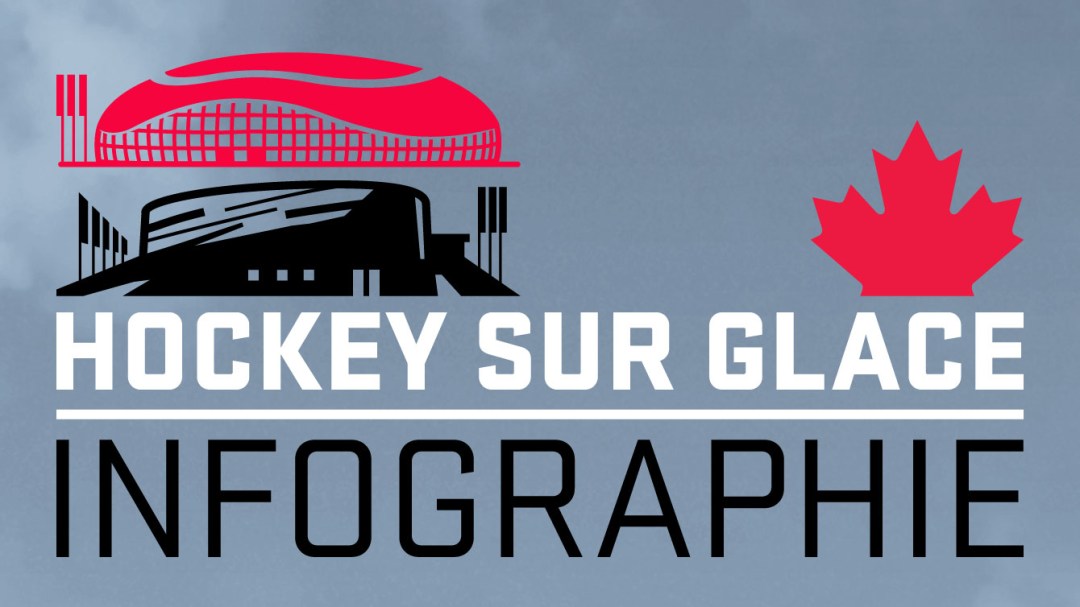 HOCKEY SUR GLACE

INFOGRAPHIE