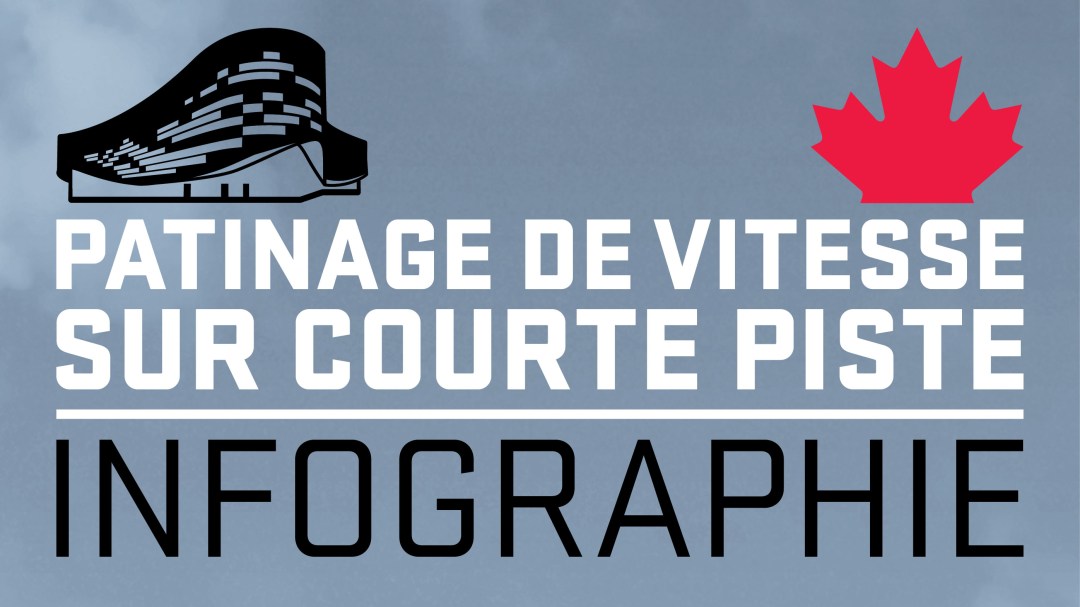 PATINAGE DE VITESSE SUR COURTE PISTE

INFOGRAPHIE