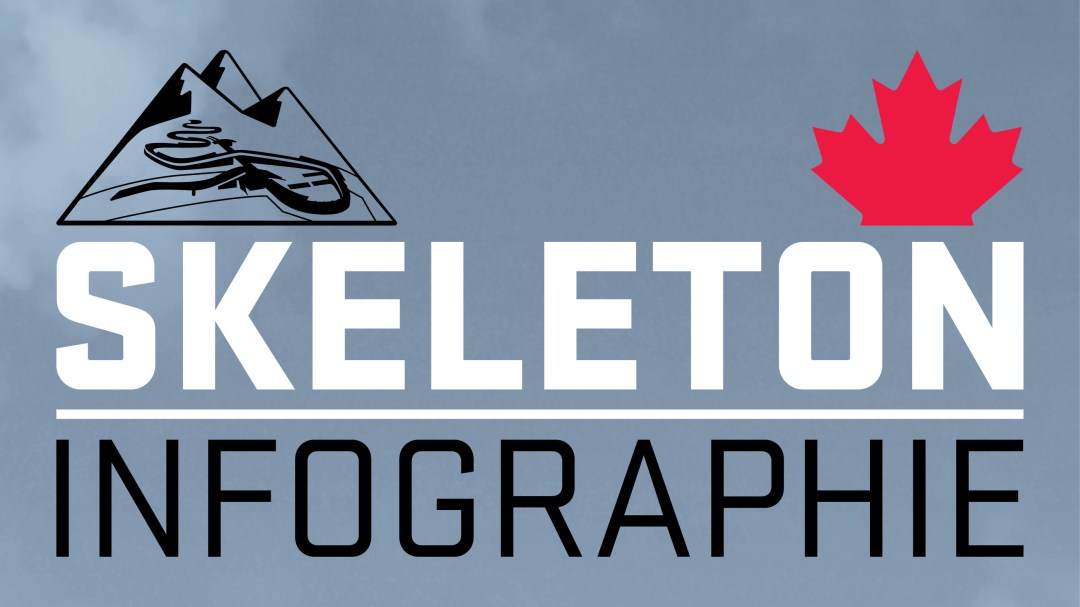 SKELETON
INFOGRAPHIE