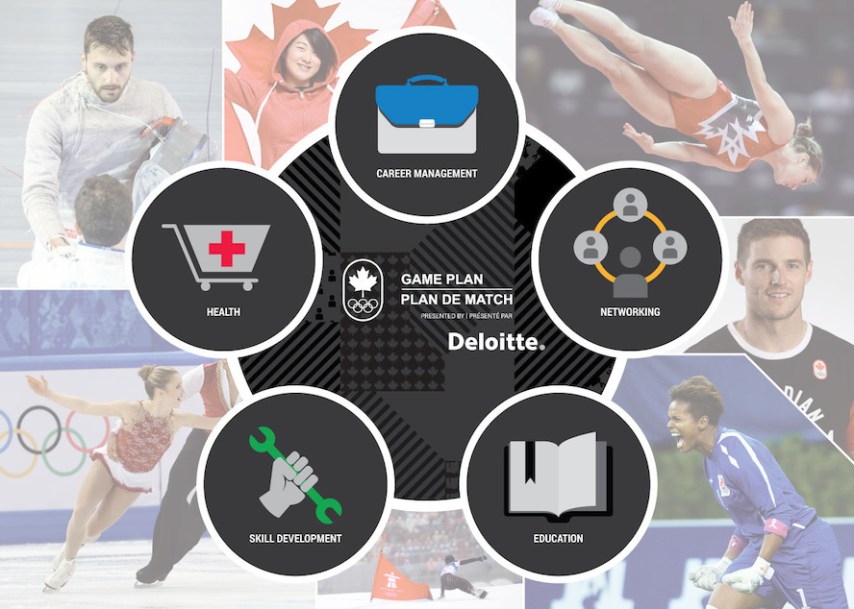 CAREER MANAGEMENT

HEALTH

GAME PLAN
PLAN DE MATCH
PRESENTED BY | PRÉSENTÉ PAR
Deloitte.

NETWORKING

SKILL DEVELOPMENT

EDUCATION

DIAN